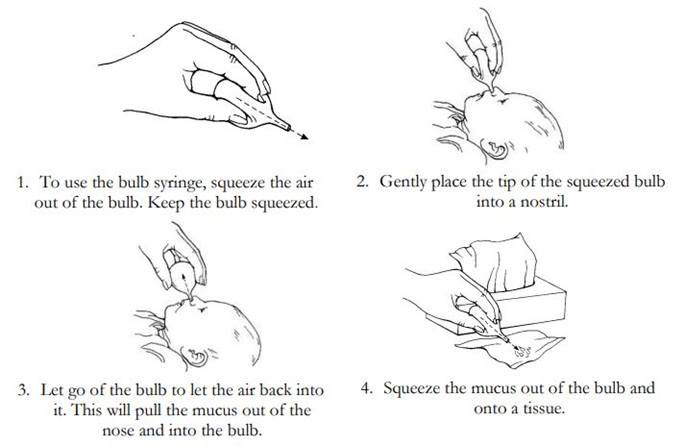 1. To use the bulb syringe, squeeze the air out of the bulb. Keep the bulb squeezed.

2. Gently place the tip of the squeezed bulb into a nostril.

3. Let go of the bulb to let the air back into it. This will pull the mucus out of the nose and into the bulb.

4. Squeeze the mucus out of the bulb and onto a tissue.